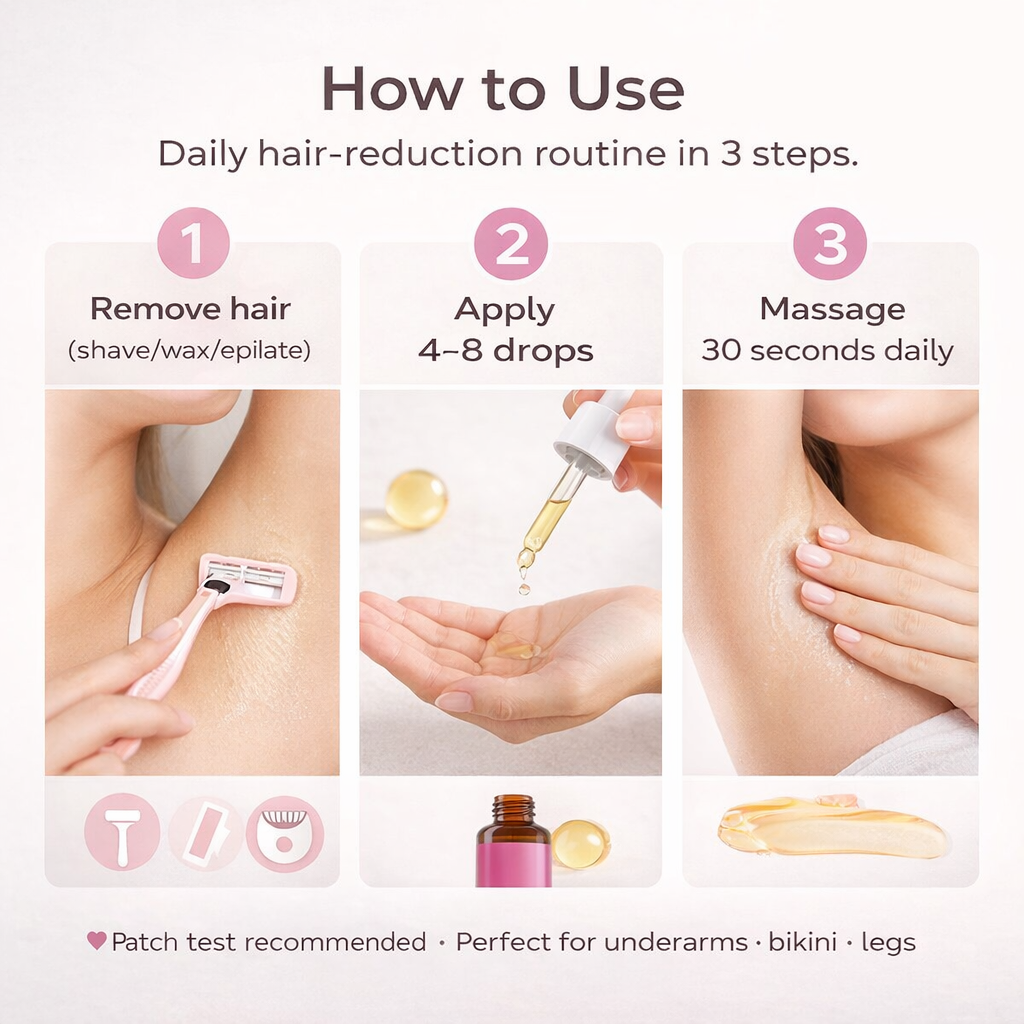 How to Use

Daily hair-reduction routine in 3 steps.

1
Remove hair
(shave/wax/epilate)

2
Apply
4–8 drops

3
Massage
30 seconds daily

♥ Patch test recommended · Perfect for underarms · bikini · legs